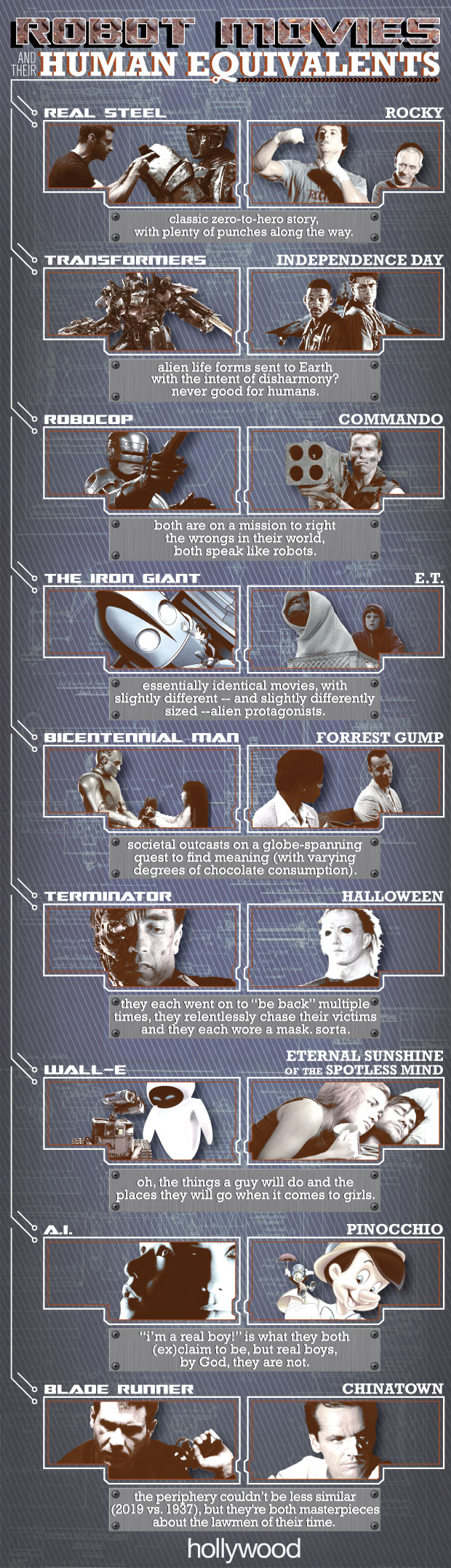 ROBOT MOVIES
AND THEIR HUMAN EQUIVALENTS

REAL STEEL
ROCKY
classic zero-to-hero story, with plenty of punches along the way.

TRANSFORMERS
INDEPENDENCE DAY
alien life forms sent to Earth with the intent of disharmony? never good for humans.

ROBOCOP
COMMANDO
both are on a mission to right the wrongs in their world, both speak like robots.

THE IRON GIANT
E.T.
essentially identical movies, with slightly different -- and slightly differently sized --alien protagonists.

BICENTENNIAL MAN
FORREST GUMP
societal outcasts on a globe-spanning quest to find meaning (with varying degrees of chocolate consumption).

TERMINATOR
HALLOWEEN
they each went on to "be back" multiple times, they relentlessly chase their victims and they each wore a mask. sorta.

WALL-E
ETERNAL SUNSHINE OF THE SPOTLESS MIND
oh, the things a guy will do and the places they will go when it comes to girls.

A.I.
PINOCCHIO
"i'm a real boy!" is what they both (ex)claim to be, but real boys, by God, they are not.

BLADE RUNNER
CHINATOWN
the periphery couldn't be less similar (2019 vs. 1937), but they're both masterpieces about the lawmen of their time.

hollywood